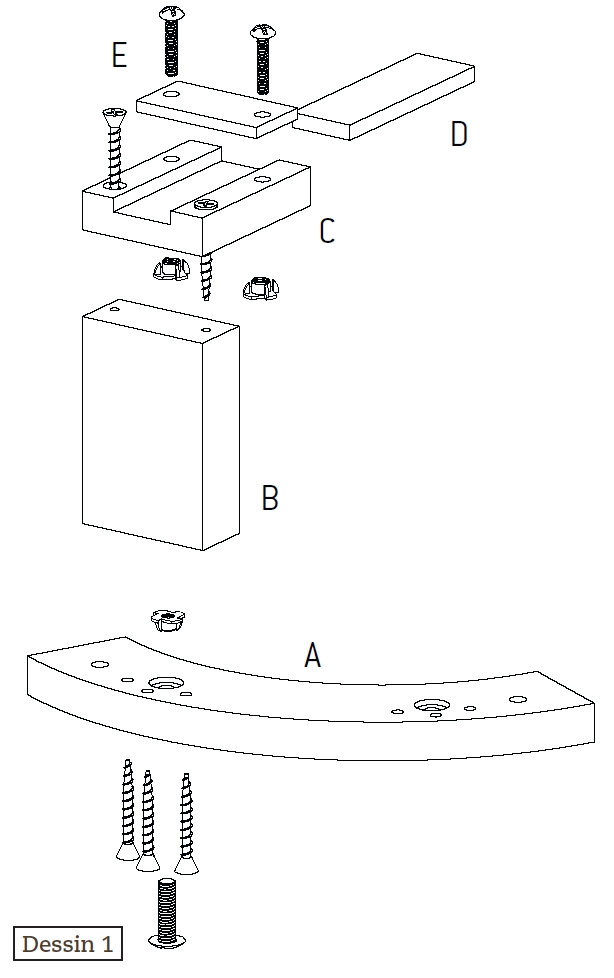 E

D

C

B

A

Dessin 1